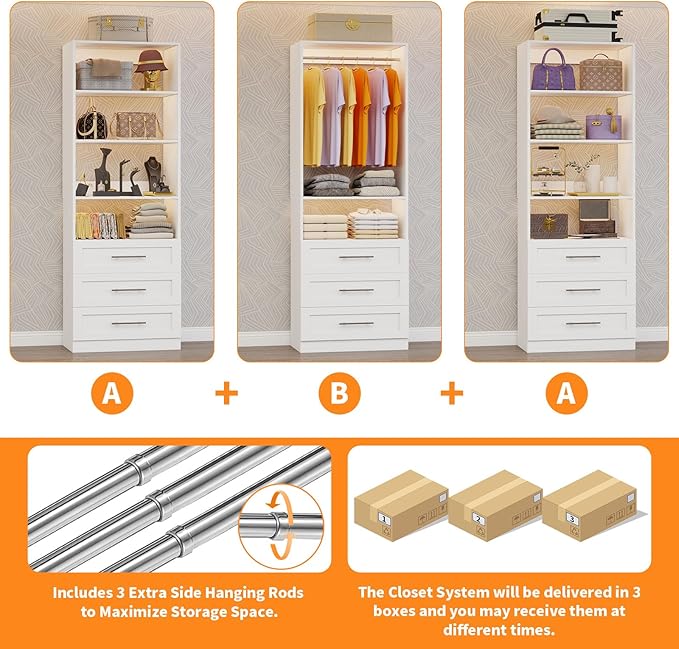 A + B + A

1 2 3

Includes 3 Extra Side Hanging Rods to Maximize Storage Space.

The Closet System will be delivered in 3 boxes and you may receive them at different times.