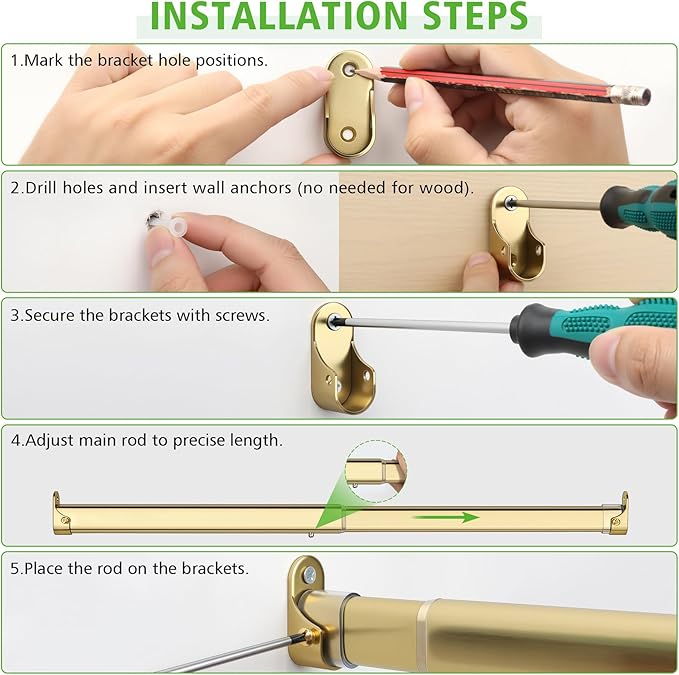 INSTALLATION STEPS

1.Mark the bracket hole positions.

2.Drill holes and insert wall anchors (no needed for wood).

3.Secure the brackets with screws.

4.Adjust main rod to precise length.

5.Place the rod on the brackets.