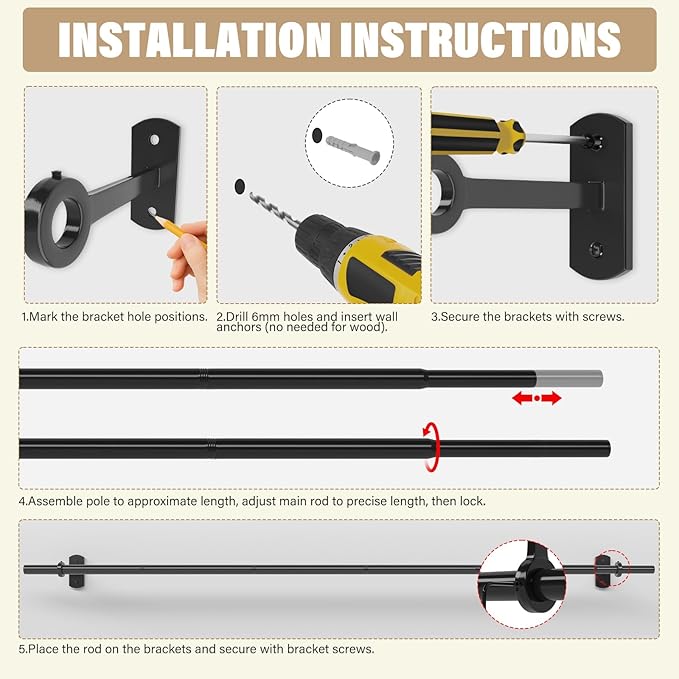 INSTALLATION INSTRUCTIONS

1.Mark the bracket hole positions.

2.Drill 6mm holes and insert wall anchors (no needed for wood).

3.Secure the brackets with screws.

4.Assemble pole to approximate length, adjust main rod to precise length, then lock.

5.Place the rod on the brackets and secure with bracket screws.