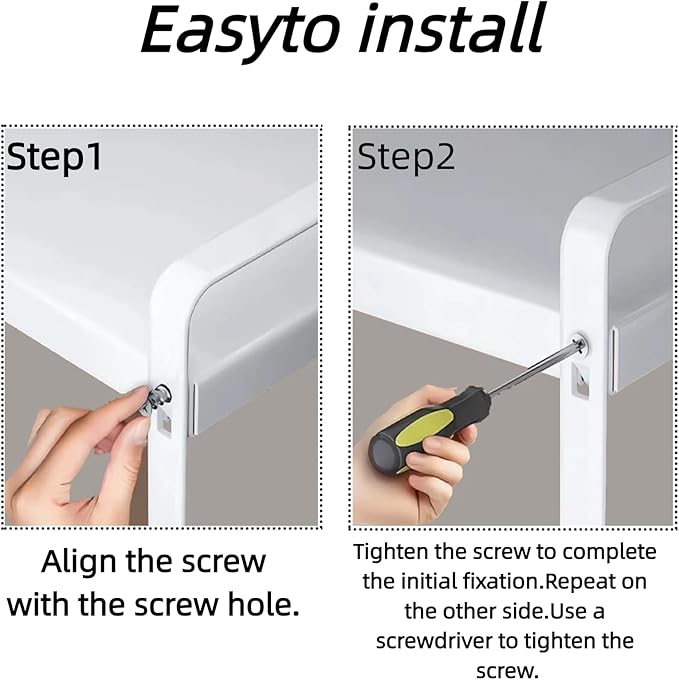 Easyto install

Step1

Align the screw with the screw hole.

Step2

Tighten the screw to complete the initial fixation.Repeat on the other side.Use a screwdriver to tighten the screw.