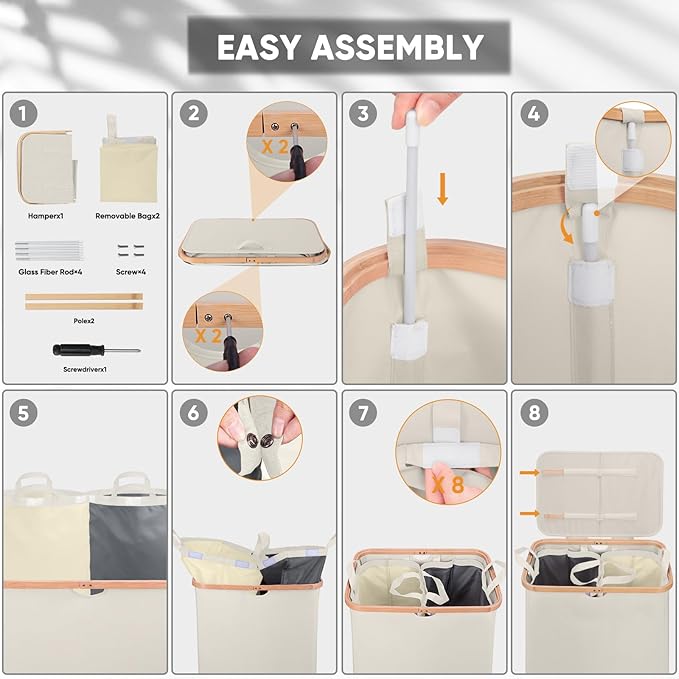 EASY ASSEMBLY

1

Hamperx1

Removable Bagx2

Glass Fiber Rod×4

Screw×4

Polex2

Screwdriverx1

2

X 2

X 2

3

4

5

6

7

X 8

8