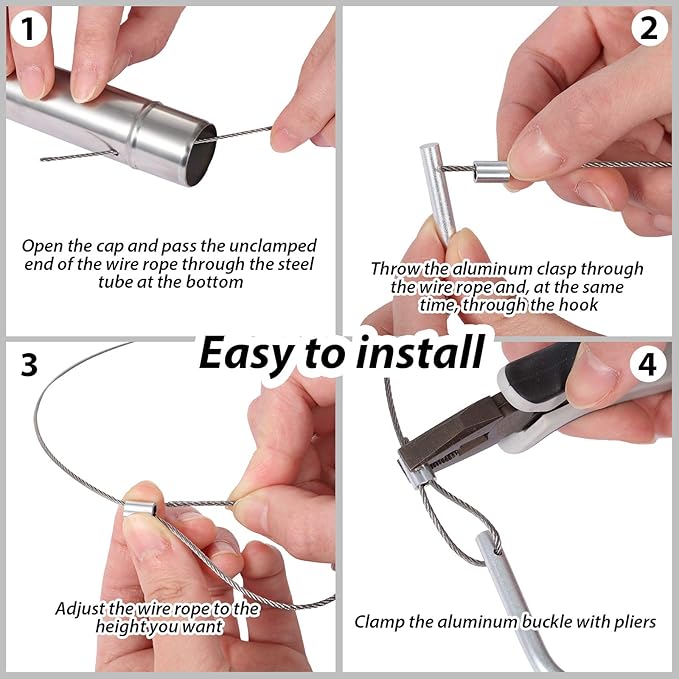 1

Open the cap and pass the unclamped end of the wire rope through the steel tube at the bottom

2

Throw the aluminum clasp through the wire rope and, at the same time, through the hook

Easy to install

3

Adjust the wire rope to the height you want

4

Clamp the aluminum buckle with pliers