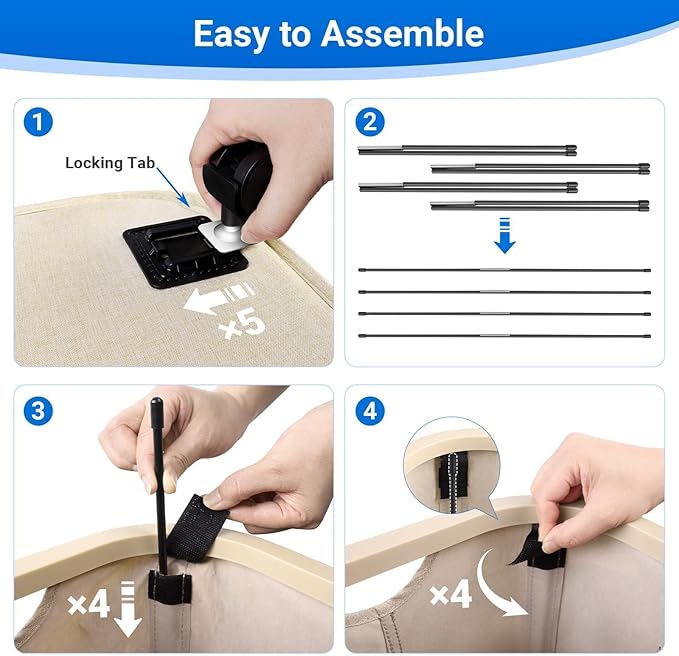 Easy to Assemble

1

Locking Tab

×5

2

3

×4

4

×4