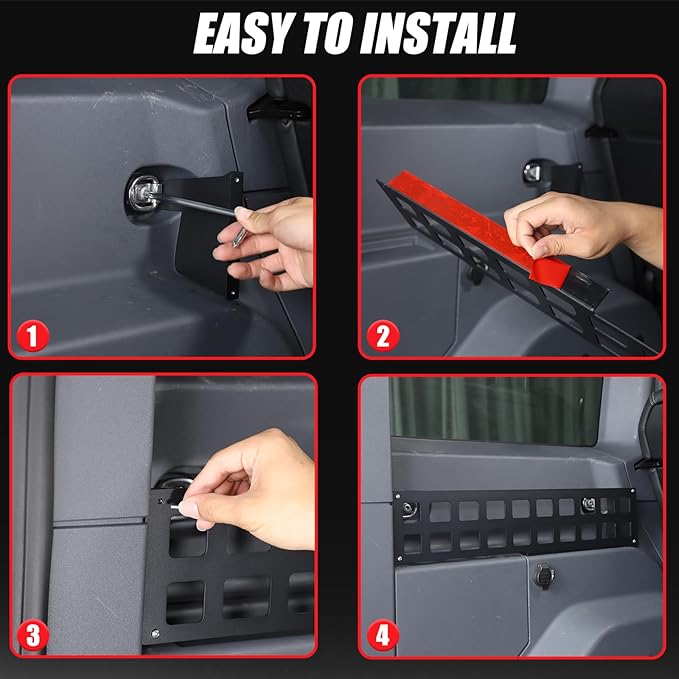 EASY TO INSTALL

1

2

3

4