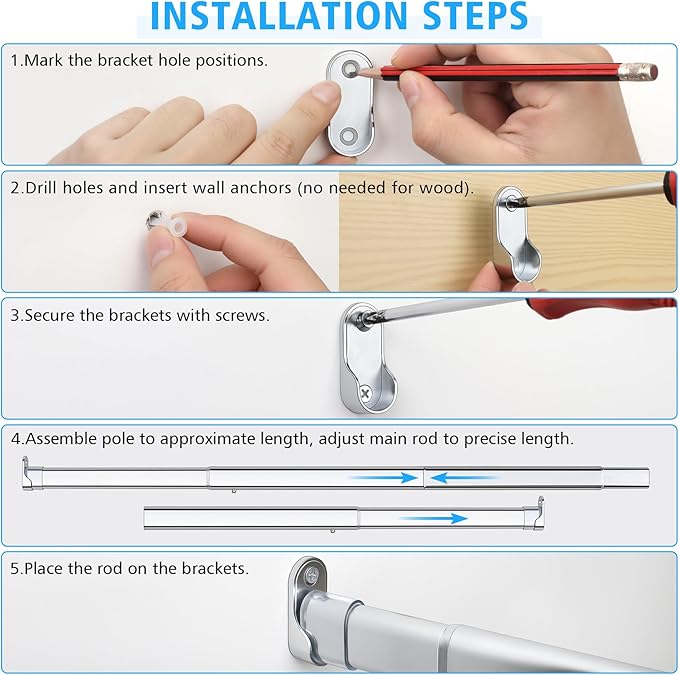 INSTALLATION STEPS

1.Mark the bracket hole positions.

2.Drill holes and insert wall anchors (no needed for wood).

3.Secure the brackets with screws.

4.Assemble pole to approximate length, adjust main rod to precise length.

5.Place the rod on the brackets.